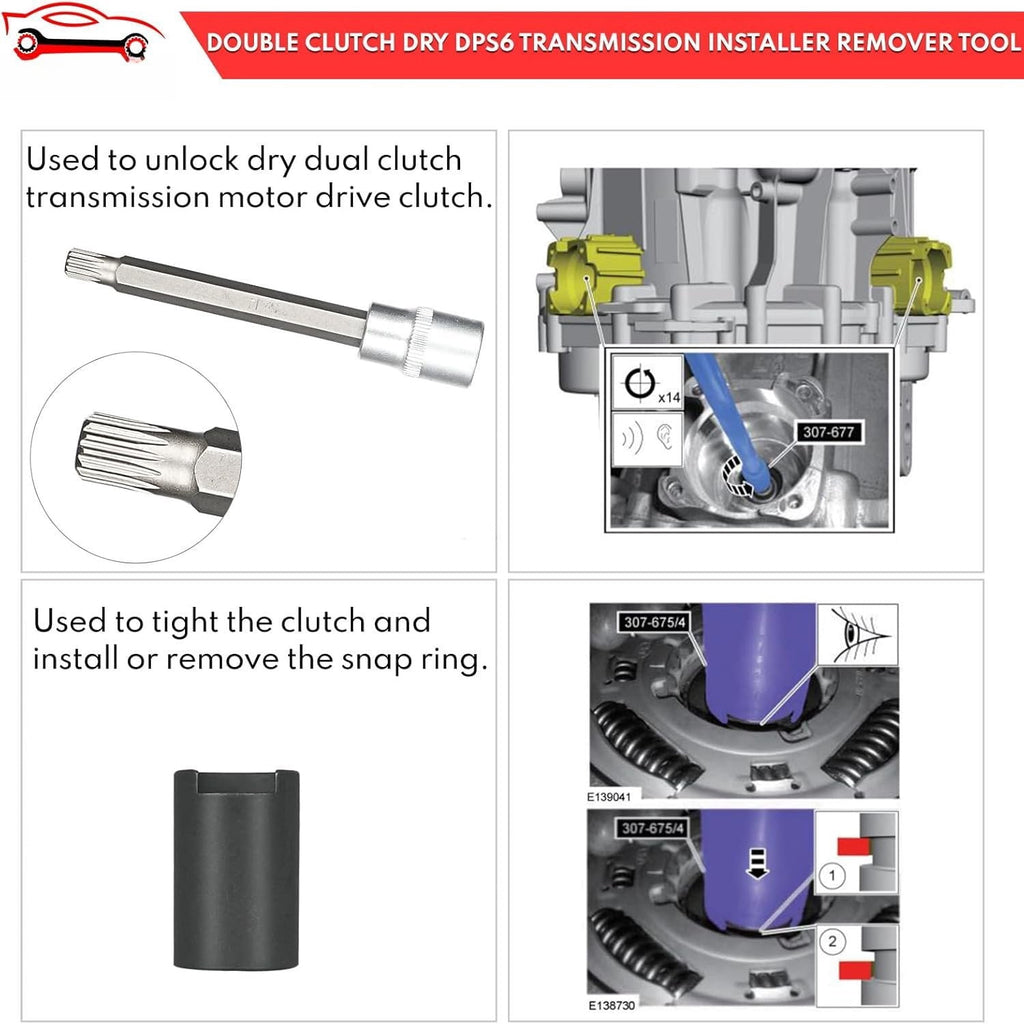 DOUBLE CLUTCH DRY DPS6 TRANSMISSION INSTALLER REMOVER TOOL

Used to unlock dry dual clutch transmission motor drive clutch.

x14

307-677

Used to tight the clutch and install or remove the snap ring.

307-675/4

E139041

307-675/4

1

2

E138730